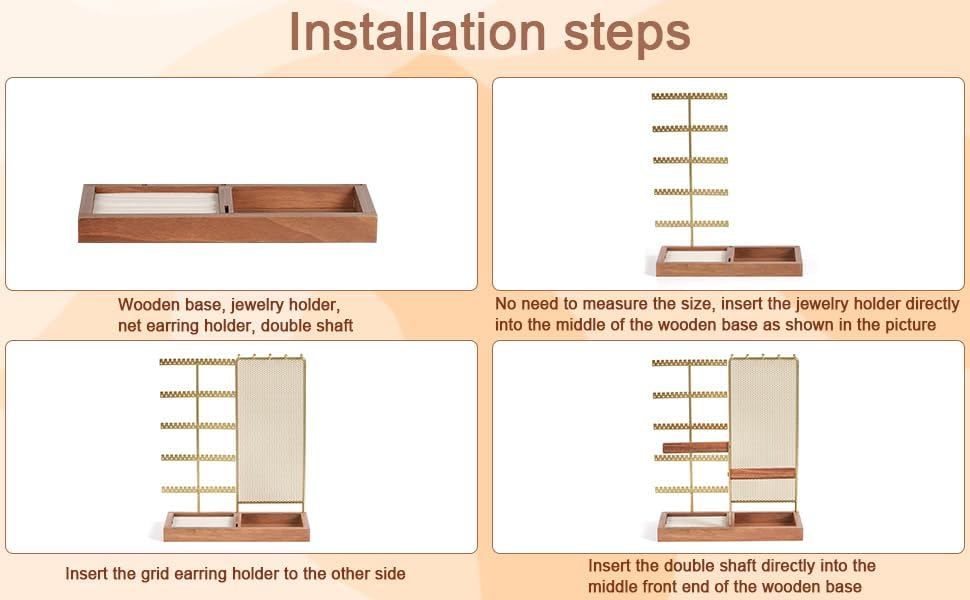 Installation steps

Wooden base, jewelry holder, net earring holder, double shaft

No need to measure the size, insert the jewelry holder directly into the middle of the wooden base as shown in the picture

Insert the grid earring holder to the other side

Insert the double shaft directly into the middle front end of the wooden base