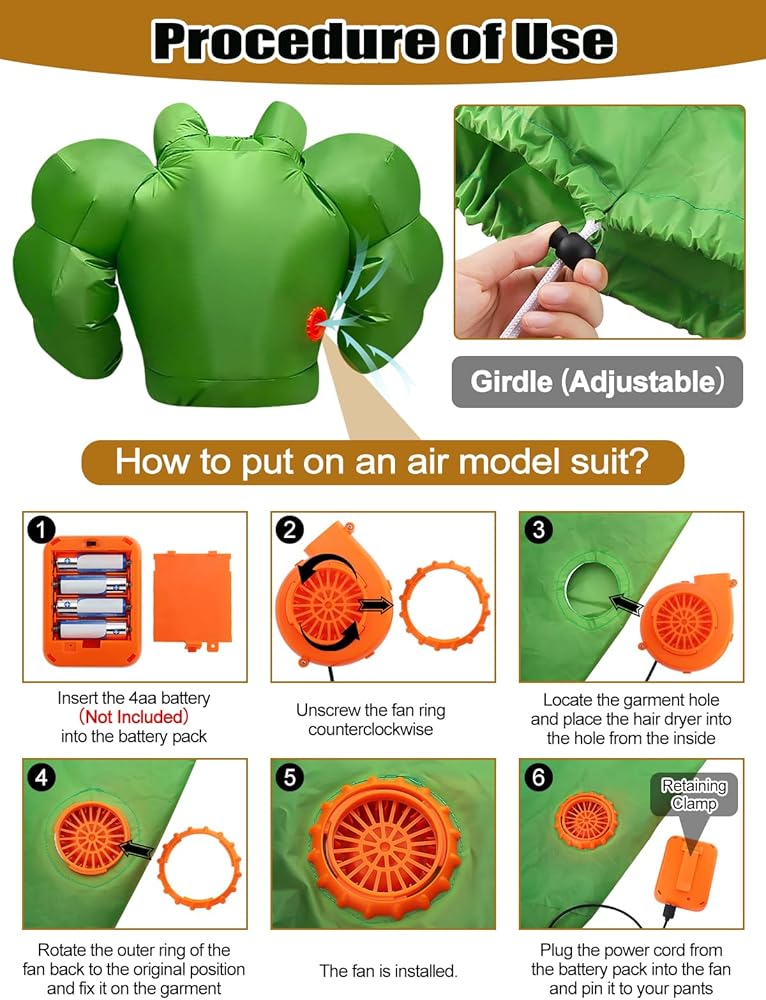 Procedure of Use

Girdle (Adjustable)

How to put on an air model suit?

1
Insert the 4aa battery (Not Included) into the battery pack

2
Unscrew the fan ring counterclockwise

3
Locate the garment hole and place the hair dryer into the hole from the inside

4
Rotate the outer ring of the fan back to the original position and fix it on the garment

5
The fan is installed.

6
Retaining Clamp
Plug the power cord from the battery pack into the fan and pin it to your pants