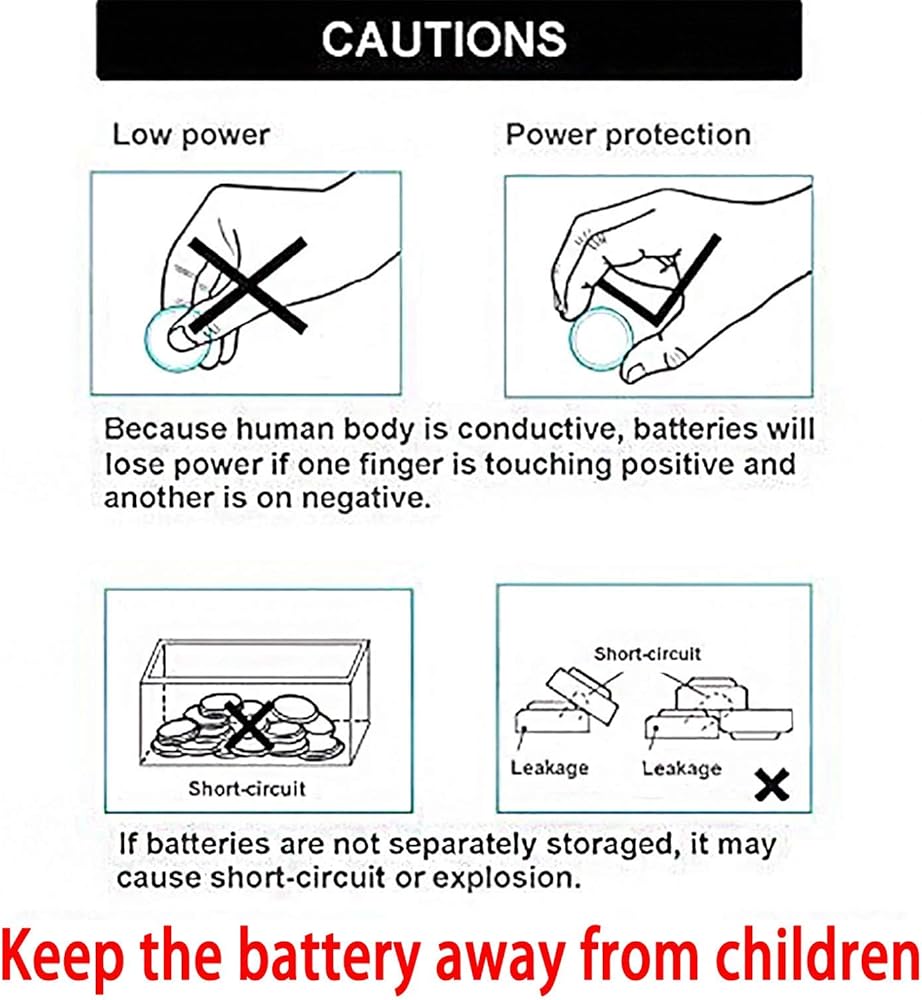 CAUTIONS

Low power

Power protection

Because human body is conductive, batteries will lose power if one finger is touching positive and another is on negative.

Short-circuit

Short-circuit

Leakage

Leakage

If batteries are not separately storaged, it may cause short-circuit or explosion.

Keep the battery away from children