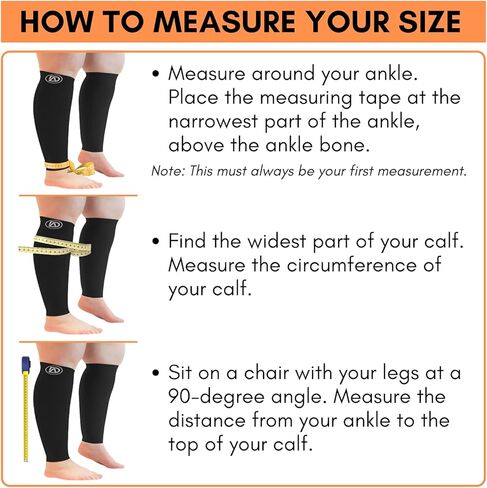 HOW TO MEASURE YOUR SIZE

• Measure around your ankle. Place the measuring tape at the narrowest part of the ankle, above the ankle bone.

Note: This must always be your first measurement.

• Find the widest part of your calf. Measure the circumference of your calf.

• Sit on a chair with your legs at a 90-degree angle. Measure the distance from your ankle to the top of your calf.