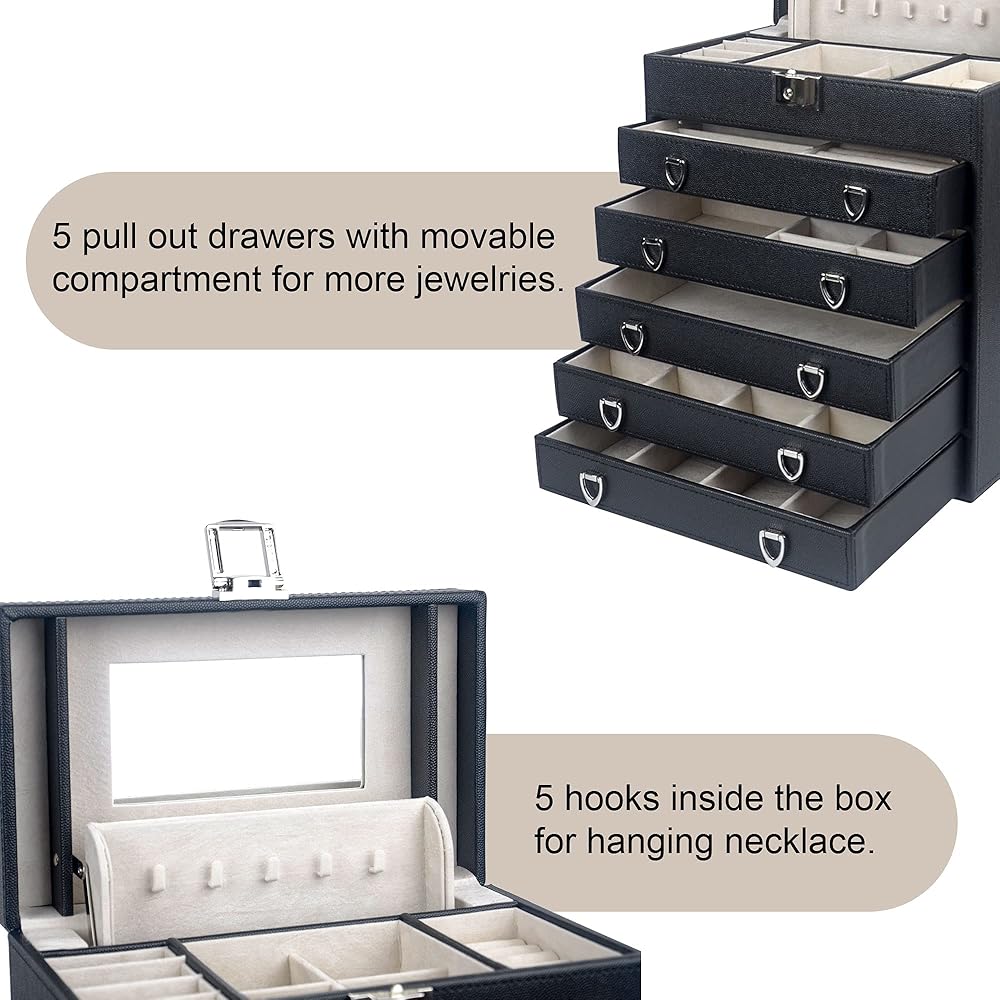 5 pull out drawers with movable compartment for more jewelries.

5 hooks inside the box for hanging necklace.