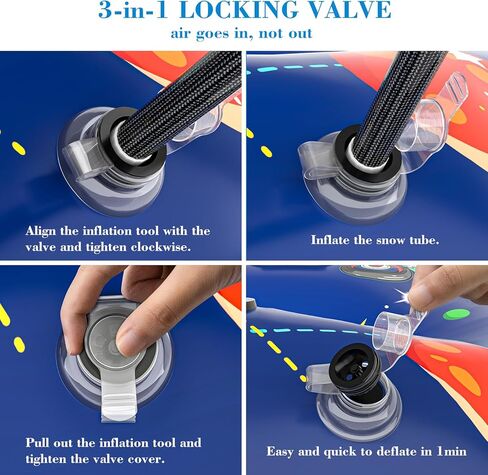 3-in-1 LOCKING VALVE
air goes in, not out

Align the inflation tool with the valve and tighten clockwise.

Inflate the snow tube.

Pull out the inflation tool and tighten the valve cover.

Easy and quick to deflate in 1min