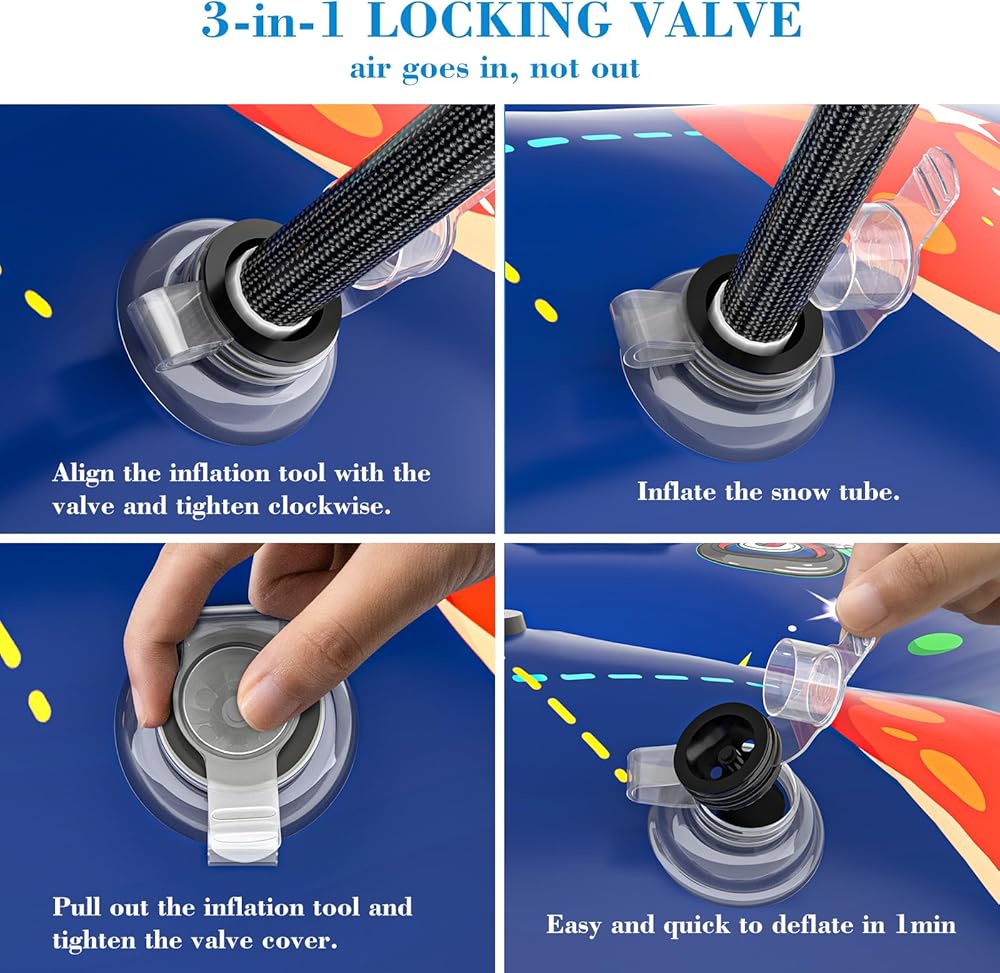 3-in-1 LOCKING VALVE
air goes in, not out

Align the inflation tool with the valve and tighten clockwise.

Inflate the snow tube.

Pull out the inflation tool and tighten the valve cover.

Easy and quick to deflate in 1min