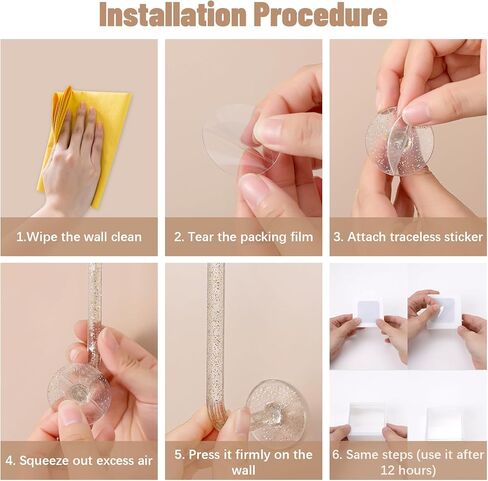 Installation Procedure

1.Wipe the wall clean

2. Tear the packing film

3. Attach traceless sticker

4. Squeeze out excess air

5. Press it firmly on the wall

6. Same steps (use it after 12 hours)