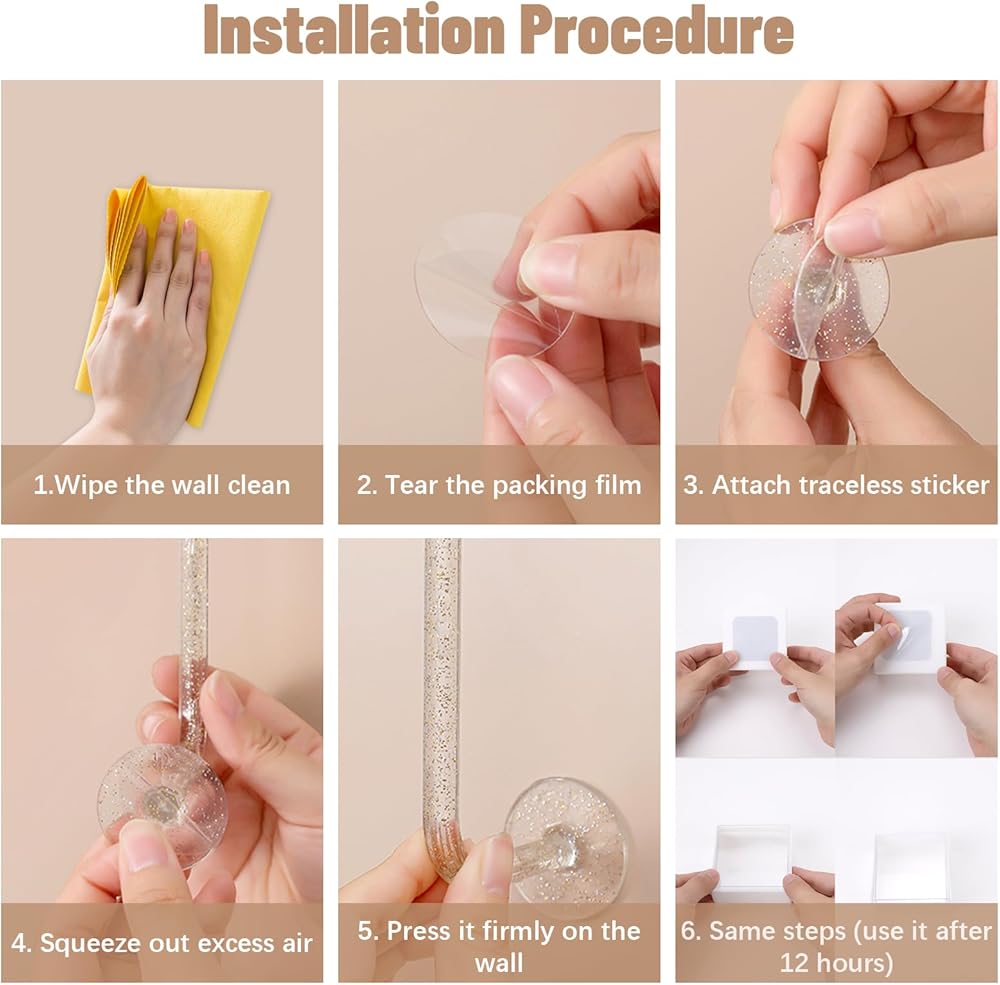 Installation Procedure

1.Wipe the wall clean

2. Tear the packing film

3. Attach traceless sticker

4. Squeeze out excess air

5. Press it firmly on the wall

6. Same steps (use it after 12 hours)