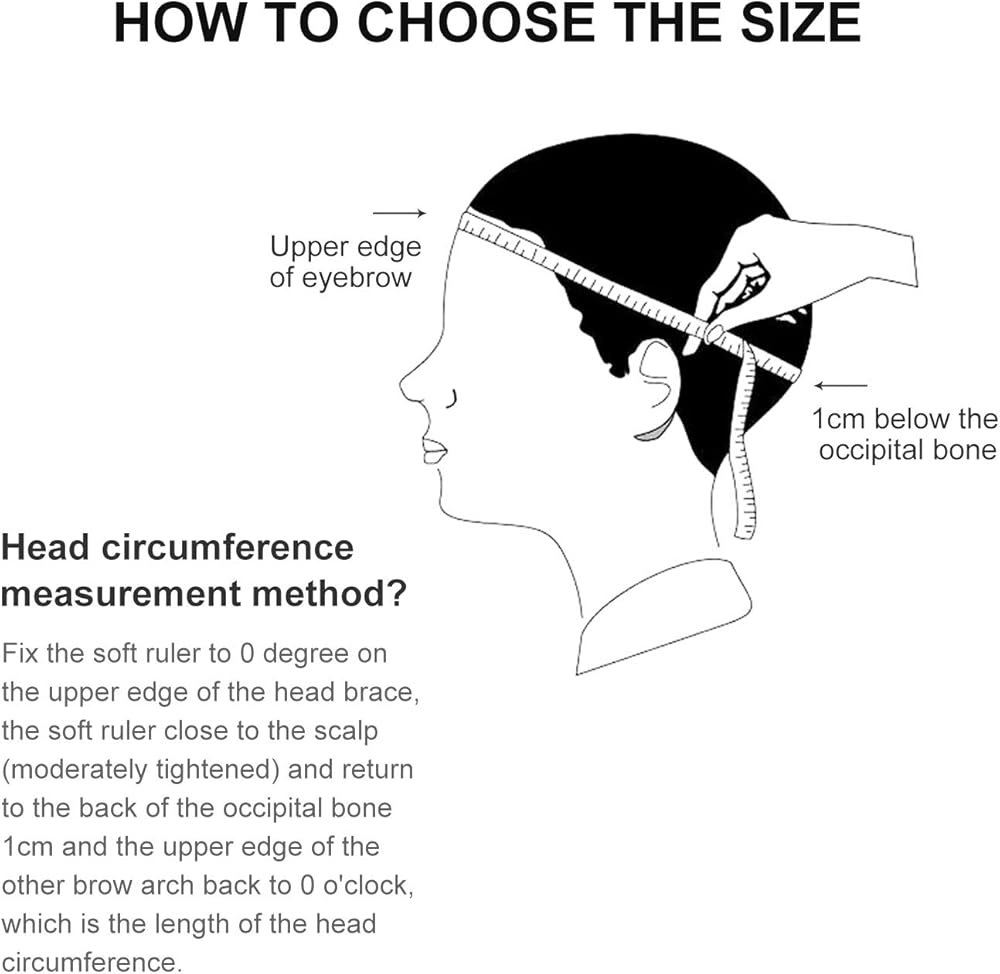 HOW TO CHOOSE THE SIZE

Upper edge of eyebrow

1cm below the occipital bone

Head circumference measurement method?

Fix the soft ruler to 0 degree on the upper edge of the head brace, the soft ruler close to the scalp (moderately tightened) and return to the back of the occipital bone 1cm and the upper edge of the other brow arch back to 0 o'clock, which is the length of the head circumference.