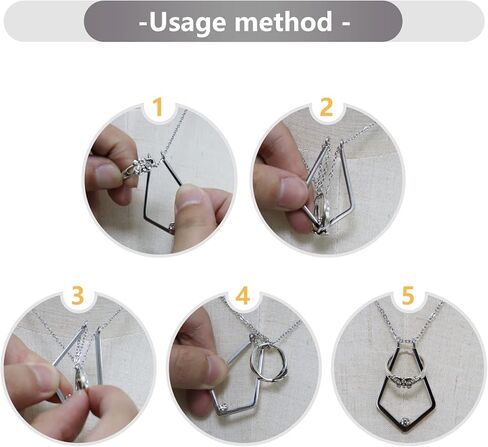 -Usage method -

1

2

3

4

5