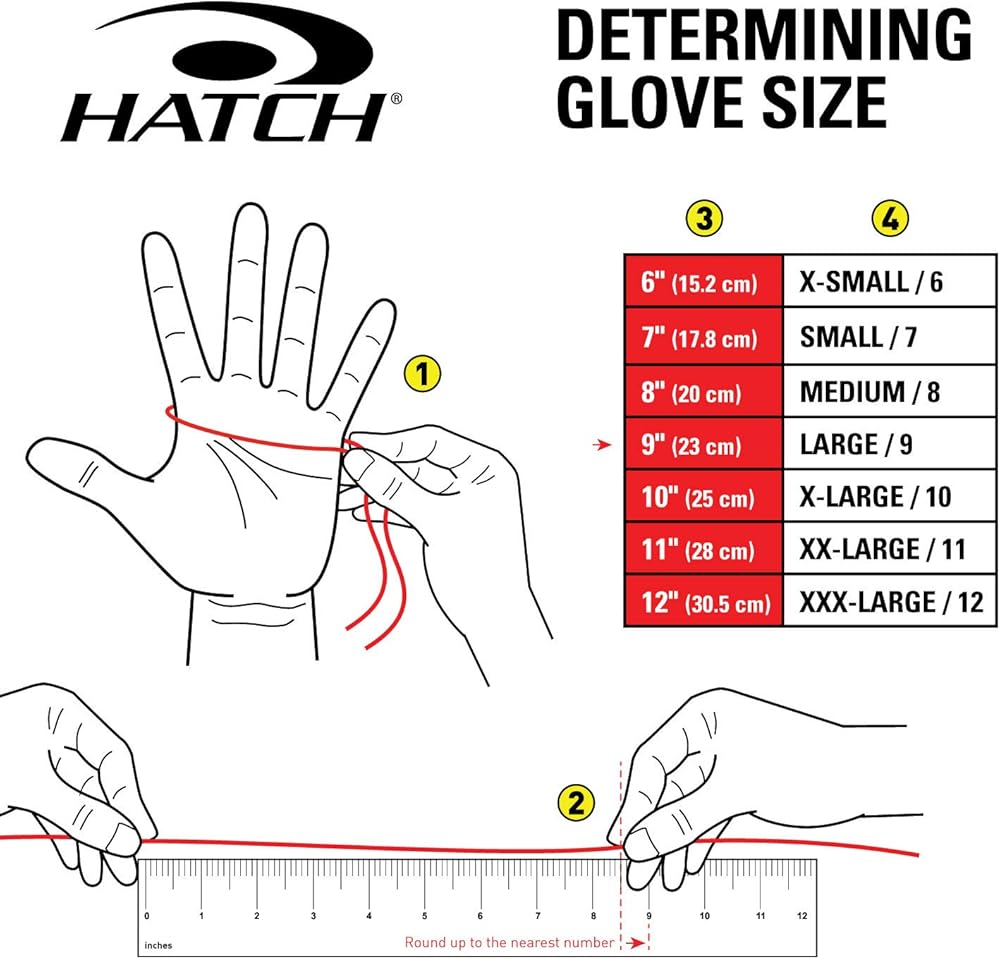 HATCH®

DETERMINING GLOVE SIZE

1

| 3 | 4 |
|---|---|
| 6" (15.2 cm) | X-SMALL / 6 |
| 7" (17.8 cm) | SMALL / 7 |
| 8" (20 cm) | MEDIUM / 8 |
| 9" (23 cm) | LARGE / 9 |
| 10" (25 cm) | X-LARGE / 10 |
| 11" (28 cm) | XX-LARGE / 11 |
| 12" (30.5 cm) | XXX-LARGE / 12 |

2

0 1 2 3 4 5 6 7 8 9 10 11 12
inches
Round up to the nearest number