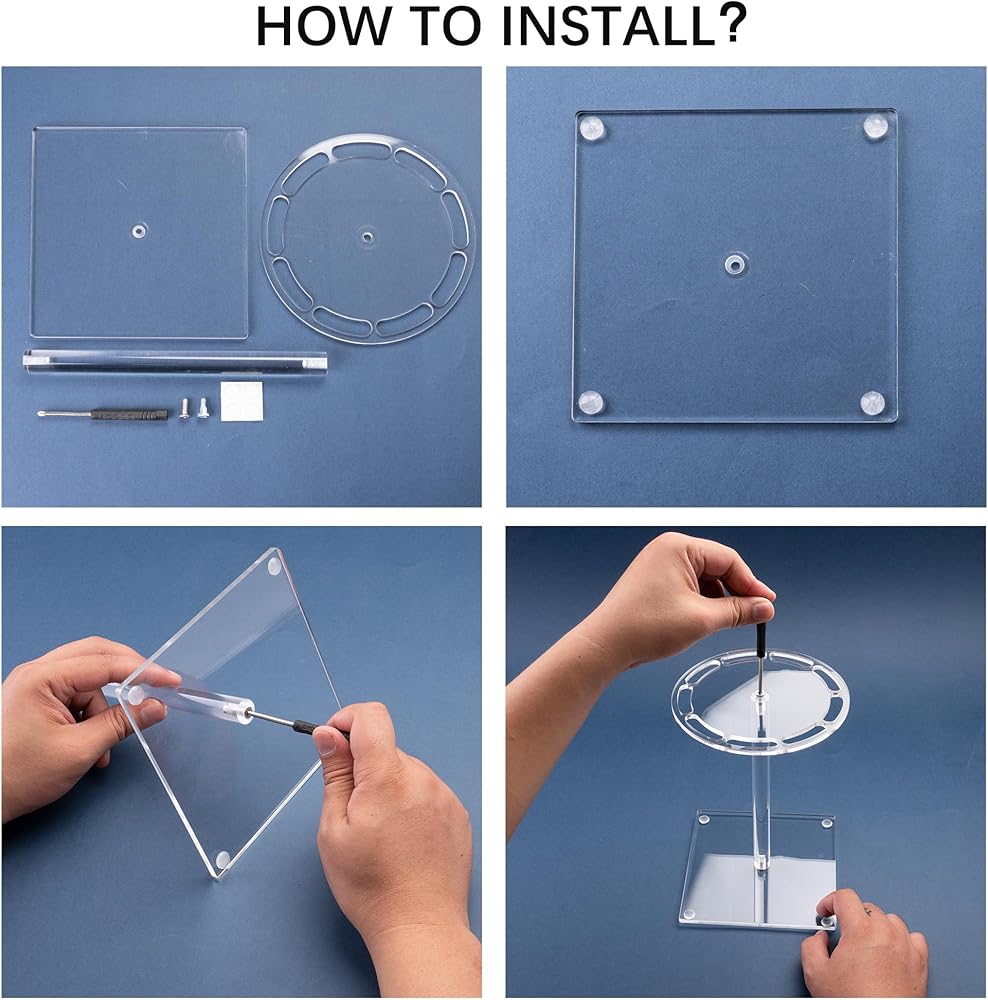 HOW TO INSTALL?