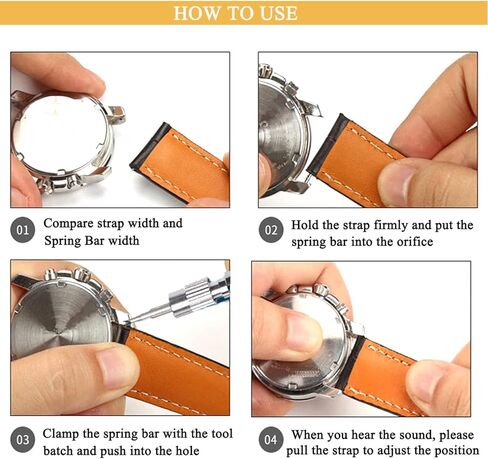 HOW TO USE

01 Compare strap width and Spring Bar width

02 Hold the strap firmly and put the spring bar into the orifice

03 Clamp the spring bar with the tool batch and push into the hole

04 When you hear the sound, please pull the strap to adjust the position