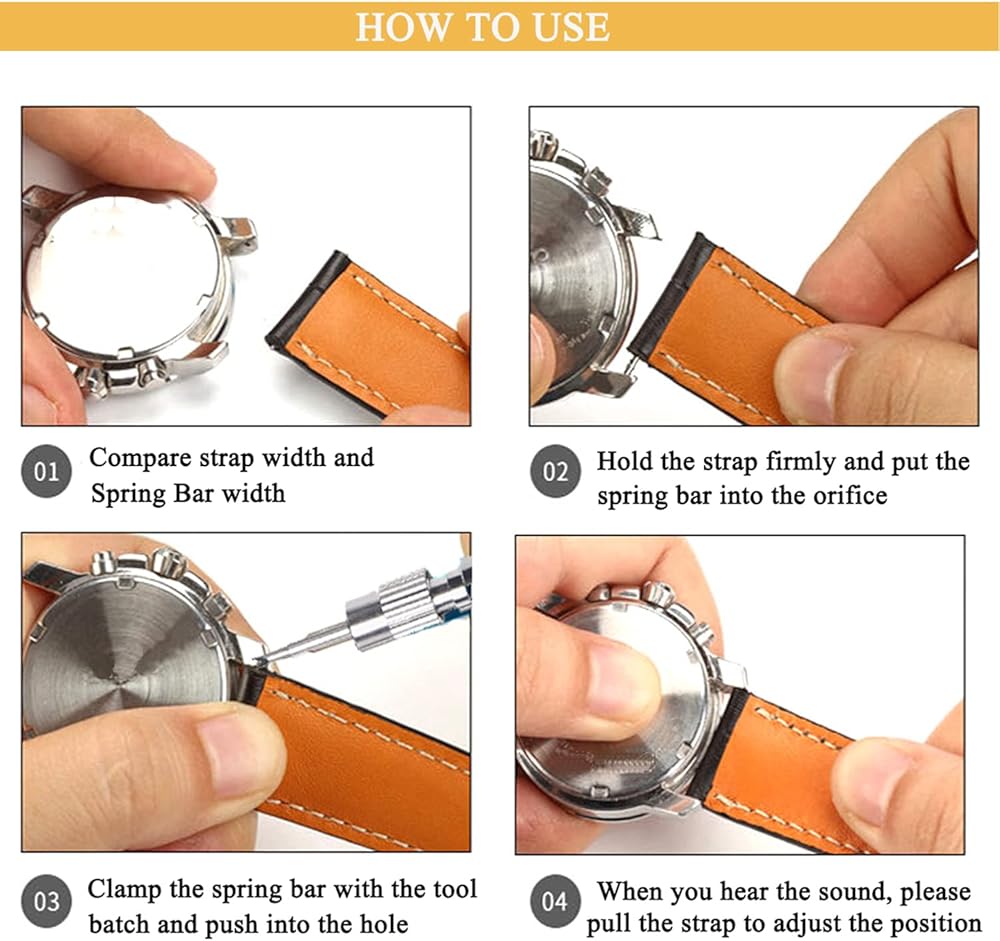 HOW TO USE

01 Compare strap width and Spring Bar width

02 Hold the strap firmly and put the spring bar into the orifice

03 Clamp the spring bar with the tool batch and push into the hole

04 When you hear the sound, please pull the strap to adjust the position