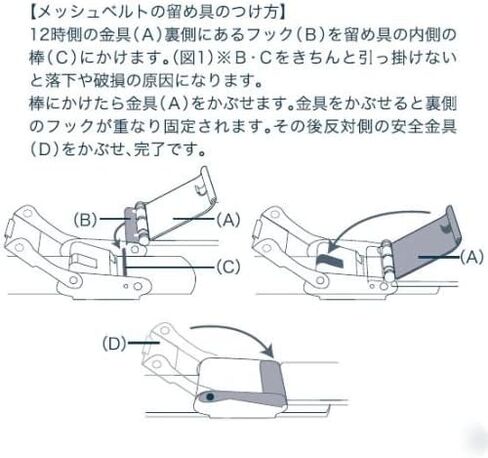 【メッシュベルトの留め具のつけ方】
12時側の金具（A）裏側にあるフック（B）を留め具の内側の棒（C）にかけます。（図1）※B・Cをきちんと引っ掛けないと落下や破損の原因になります。
棒にかけたら金具（A）をかぶせます。金具をかぶせると裏側のフックが重なり固定されます。その後反対側の安全金具（D）をかぶせ、完了です。

(B)
(A)
(C)
(A)
(D)