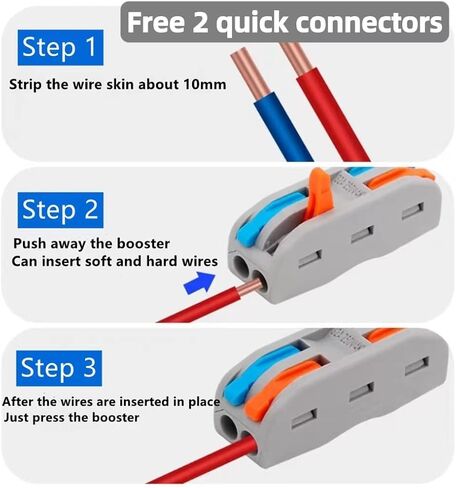 Free 2 quick connectors

Step 1

Strip the wire skin about 10mm

Step 2

Push away the booster
Can insert soft and hard wires

Step 3

After the wires are inserted in place
Just press the booster