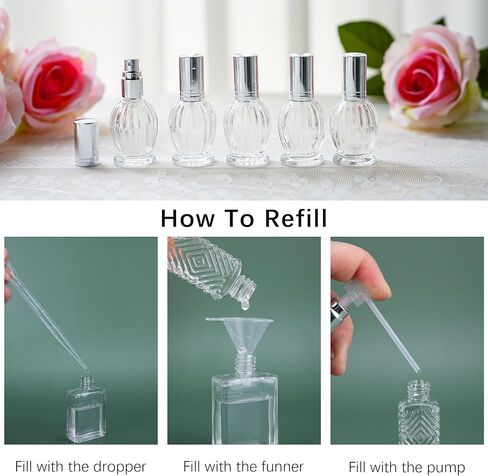 How To Refill

Fill with the dropper

Fill with the funner

Fill with the pump