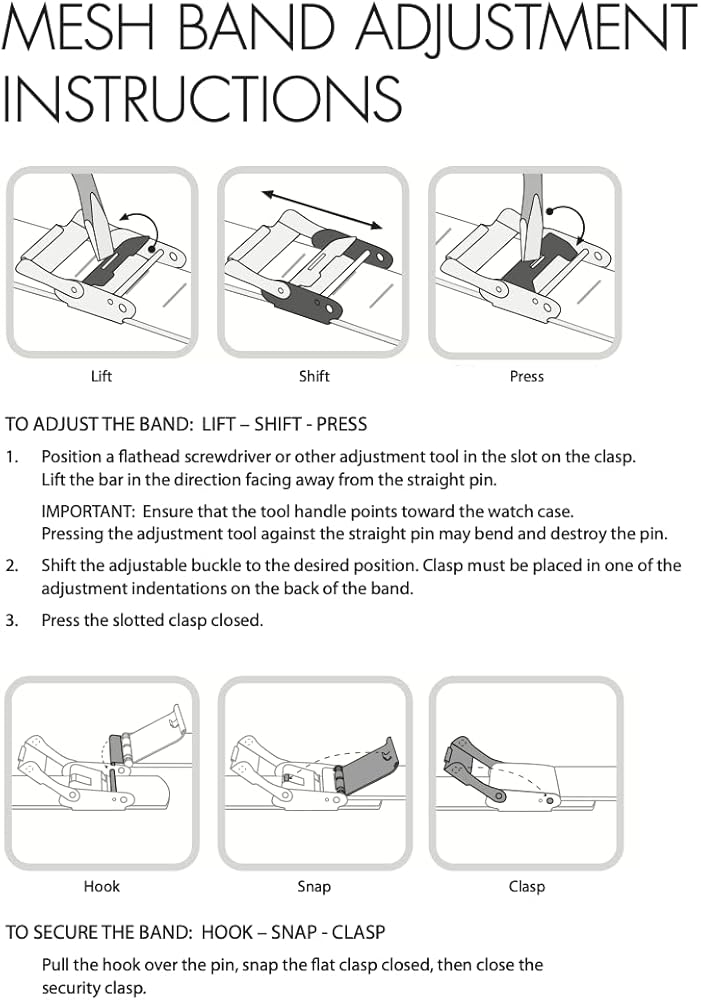 MESH BAND ADJUSTMENT INSTRUCTIONS

Lift

Shift

Press

TO ADJUST THE BAND: LIFT – SHIFT - PRESS

1. Position a flathead screwdriver or other adjustment tool in the slot on the clasp. Lift the bar in the direction facing away from the straight pin.

IMPORTANT: Ensure that the tool handle points toward the watch case. Pressing the adjustment tool against the straight pin may bend and destroy the pin.

2. Shift the adjustable buckle to the desired position. Clasp must be placed in one of the adjustment indentations on the back of the band.

3. Press the slotted clasp closed.

Hook

Snap

Clasp

TO SECURE THE BAND: HOOK – SNAP - CLASP

Pull the hook over the pin, snap the flat clasp closed, then close the security clasp.