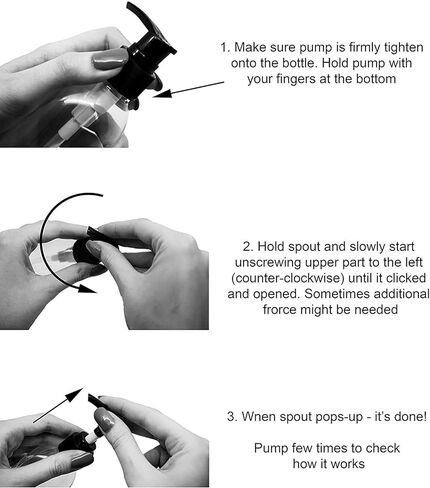 1. Make sure pump is firmly tighten onto the bottle. Hold pump with your fingers at the bottom

2. Hold spout and slowly start unscrewing upper part to the left (counter-clockwise) until it clicked and opened. Sometimes additional frorce might be needed

3. Wnen spout pops-up - it's done!

Pump few times to check how it works