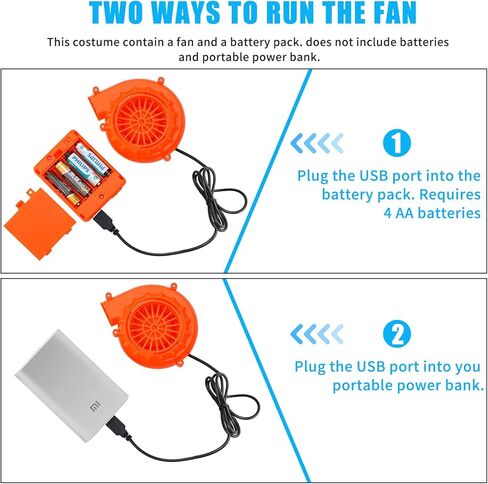 TWO WAYS TO RUN THE FAN

This costume contain a fan and a battery pack. does not include batteries and portable power bank.

PHILIPS

PHILIPS

1

Plug the USB port into the battery pack. Requires 4 AA batteries

MI

2

Plug the USB port into you portable power bank.