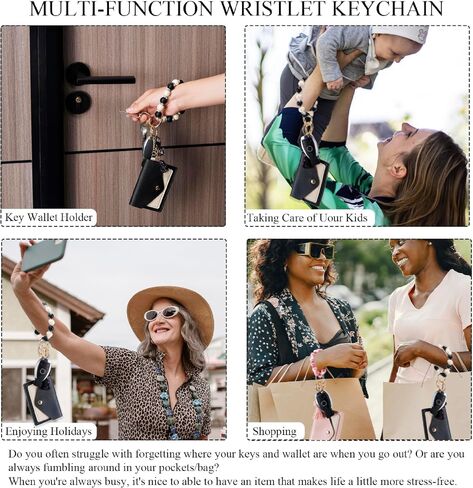 MULTI-FUNCTION WRISTLET KEYCHAIN

Key Wallet Holder

Taking Care of Uour Kids

Enjoying Holidays

Shopping

Do you often struggle with forgetting where your keys and wallet are when you go out? Or are you always fumbling around in your pockets/bag?
When you're always busy, it's nice to able to have an item that makes life a little more stress-free.