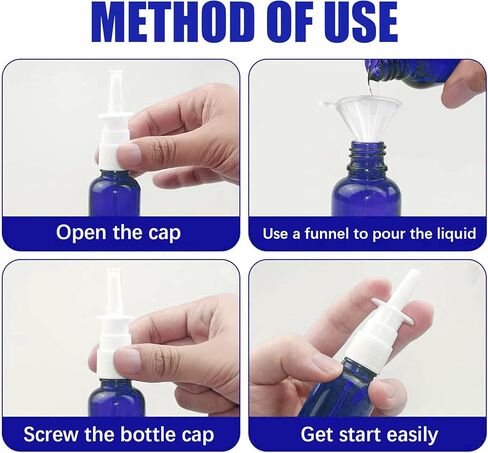 METHOD OF USE

Open the cap

Use a funnel to pour the liquid

Screw the bottle cap

Get start easily