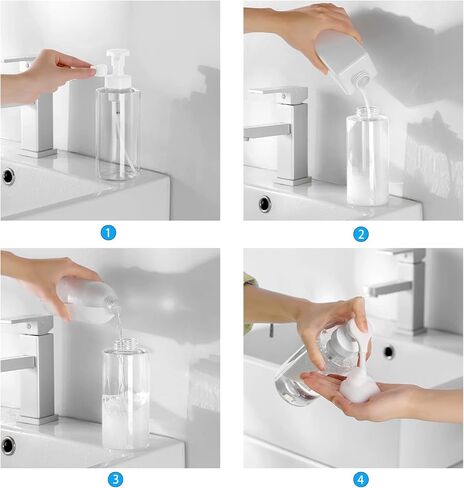 1

2

3

4