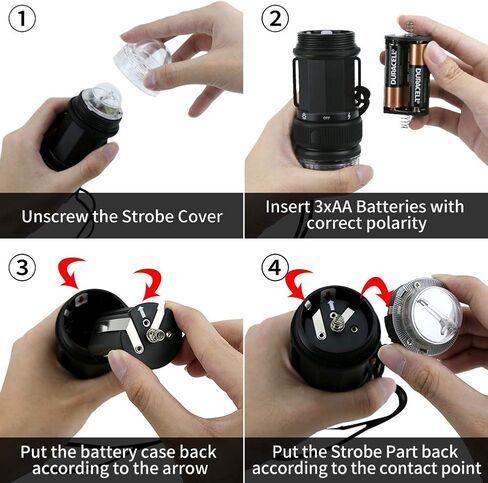 1

Unscrew the Strobe Cover

2

DURACELL DURACELL

OFF

Insert 3xAA Batteries with correct polarity

3

Put the battery case back according to the arrow

4

Put the Strobe Part back according to the contact point