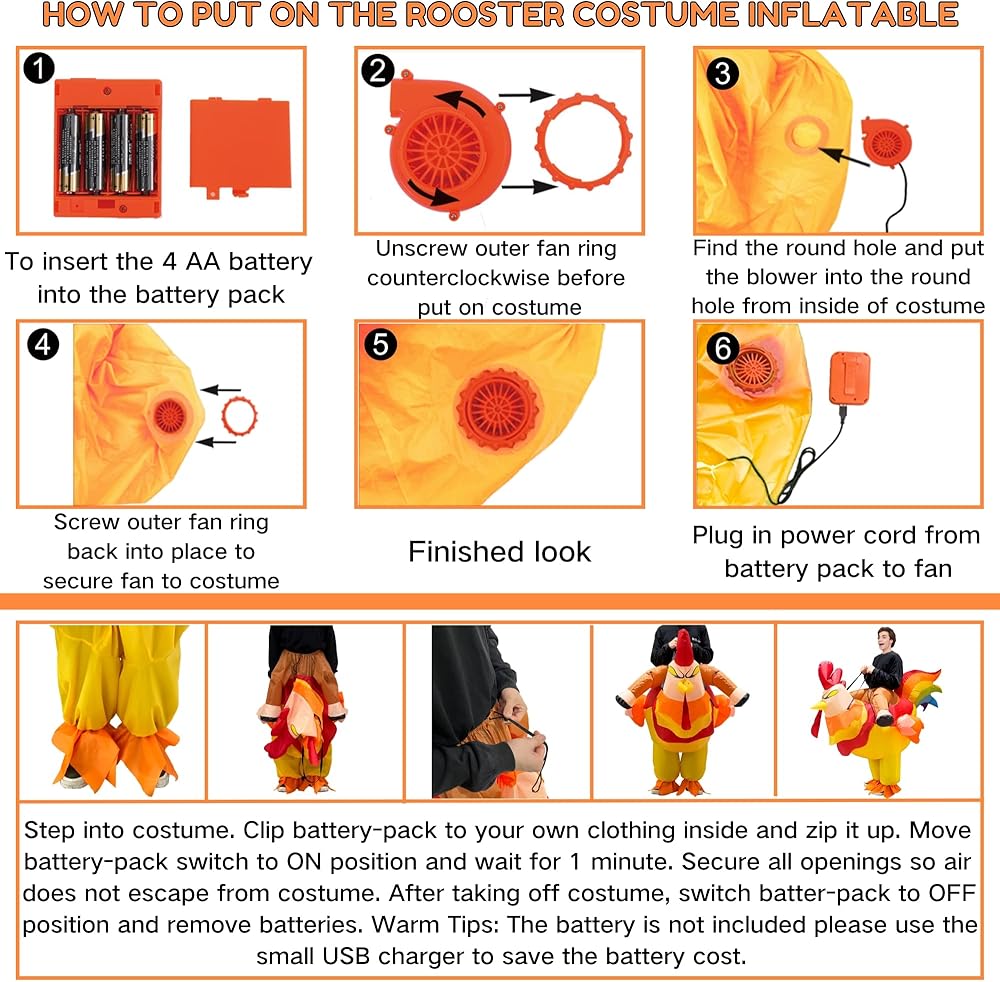 HOW TO PUT ON THE ROOSTER COSTUME INFLATABLE

1
To insert the 4 AA battery into the battery pack

2
Unscrew outer fan ring counterclockwise before put on costume

3
Find the round hole and put the blower into the round hole from inside of costume

4
Screw outer fan ring back into place to secure fan to costume

5
Finished look

6
Plug in power cord from battery pack to fan

Step into costume. Clip battery-pack to your own clothing inside and zip it up. Move battery-pack switch to ON position and wait for 1 minute. Secure all openings so air does not escape from costume. After taking off costume, switch batter-pack to OFF position and remove batteries. Warm Tips: The battery is not included please use the small USB charger to save the battery cost.