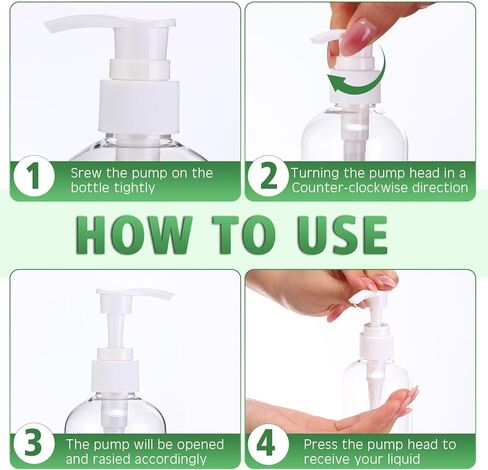 1 Srew the pump on the bottle tightly

2 Turning the pump head in a Counter-clockwise direction

HOW TO USE

3 The pump will be opened and rasied accordingly

4 Press the pump head to receive your liquid