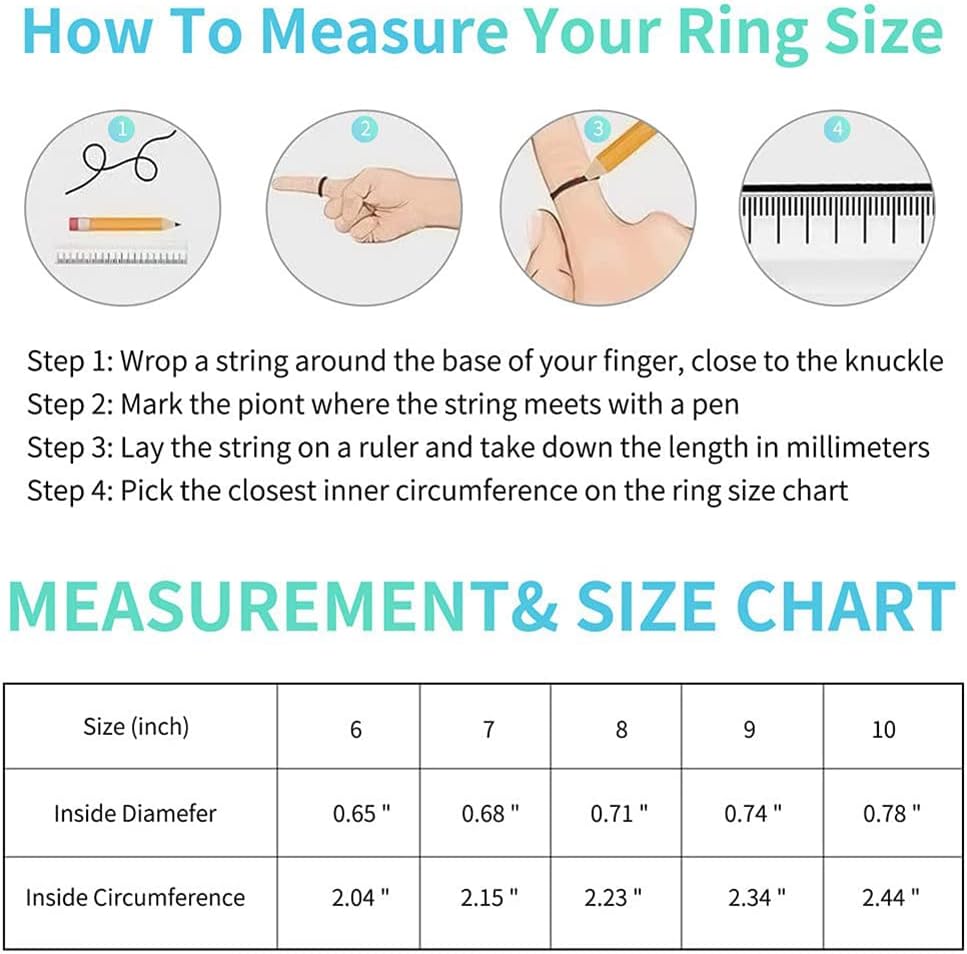 How To Measure Your Ring Size

1

2

3

4

Step 1: Wrop a string around the base of your finger, close to the knuckle
Step 2: Mark the piont where the string meets with a pen
Step 3: Lay the string on a ruler and take down the length in millimeters
Step 4: Pick the closest inner circumference on the ring size chart

MEASUREMENT& SIZE CHART

| Size (inch) | 6 | 7 | 8 | 9 | 10 |
|---|---|---|---|---|---|
| Inside Diamefer | 0.65 " | 0.68 " | 0.71 " | 0.74 " | 0.78 " |
| Inside Circumference | 2.04 " | 2.15 " | 2.23 " | 2.34 " | 2.44 " |