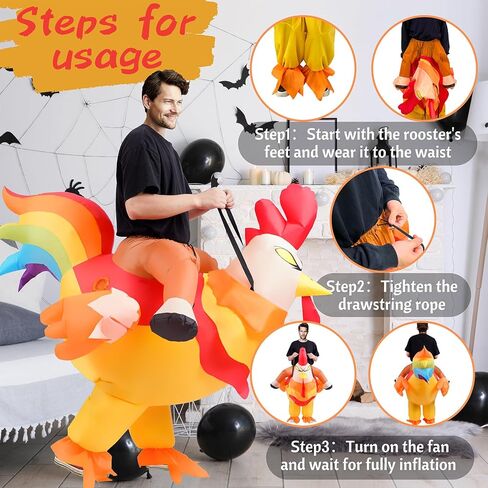 Steps for usage

Step1: Start with the rooster's feet and wear it to the waist

Step2: Tighten the drawstring rope

Step3: Turn on the fan and wait for fully inflation