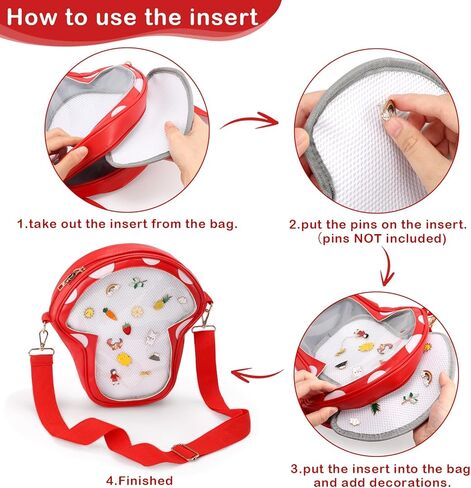 How to use the insert

1.take out the insert from the bag.

2.put the pins on the insert. (pins NOT included)

3.put the insert into the bag and add decorations.

4.Finished