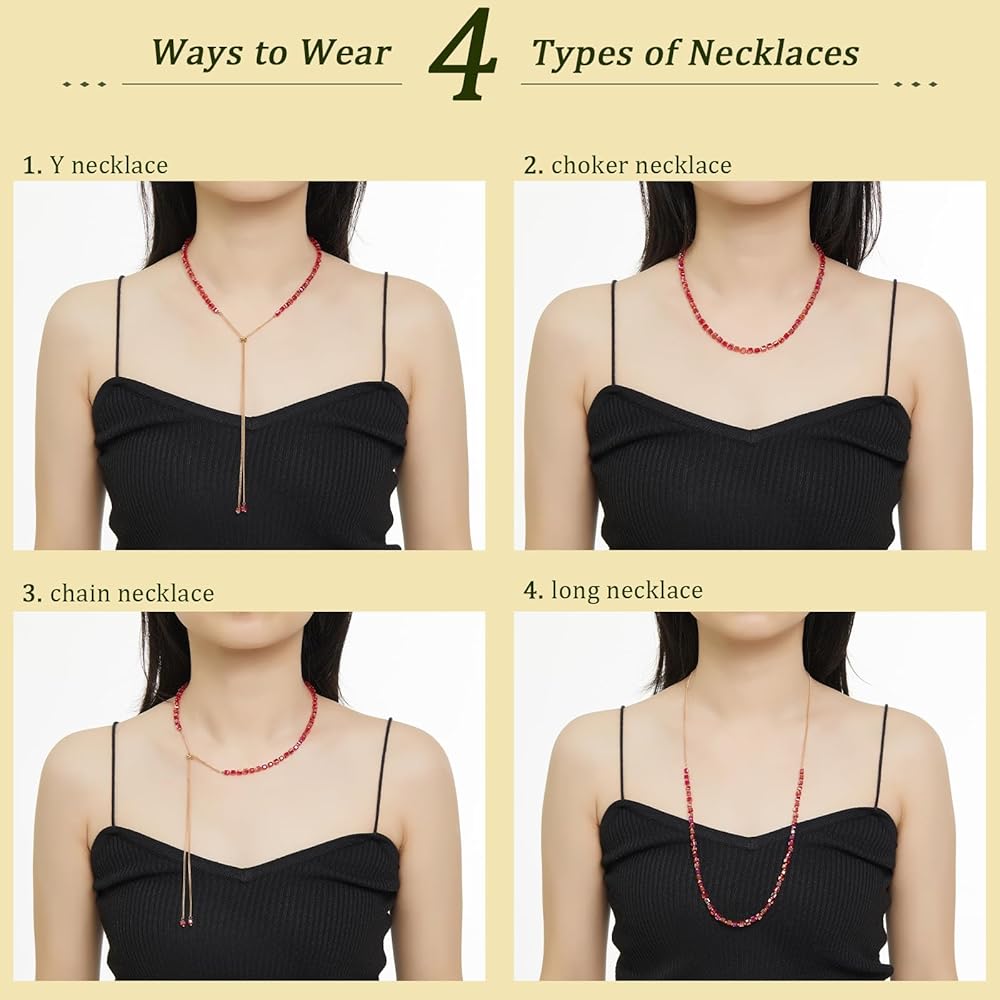 Ways to Wear 4 Types of Necklaces

1. Y necklace

2. choker necklace

3. chain necklace

4. long necklace