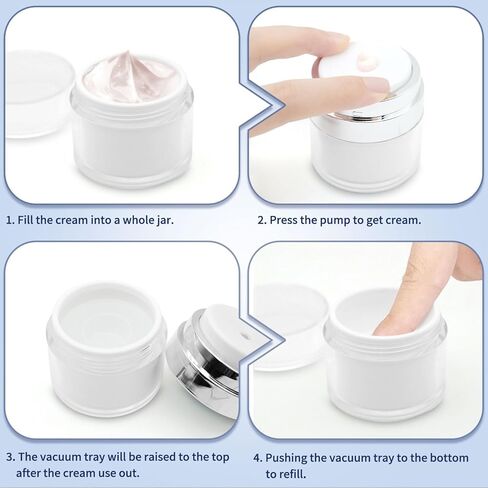 1. Fill the cream into a whole jar.

2. Press the pump to get cream.

3. The vacuum tray will be raised to the top after the cream use out.

4. Pushing the vacuum tray to the bottom to refill.