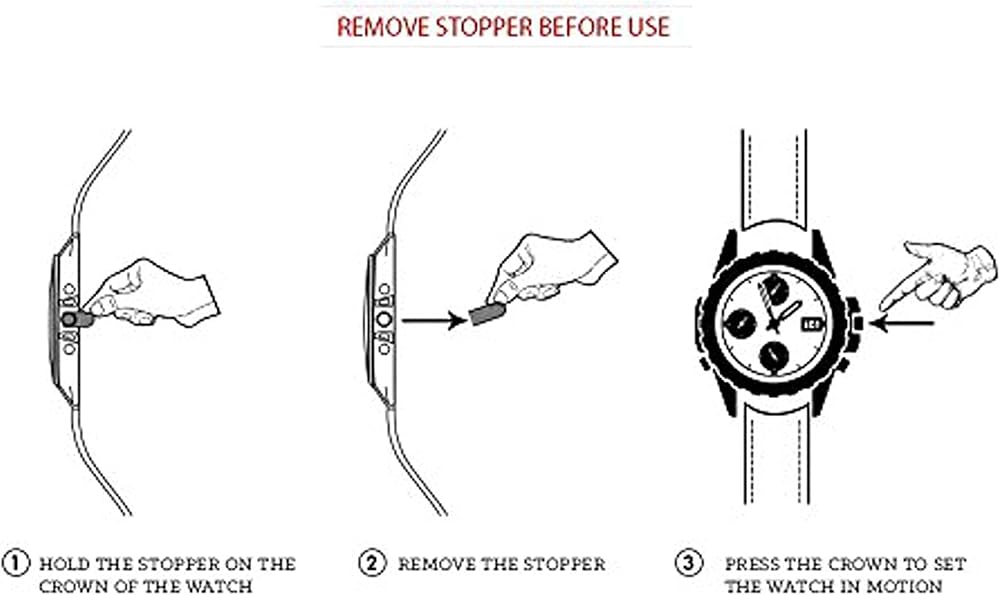 REMOVE STOPPER BEFORE USE

① HOLD THE STOPPER ON THE CROWN OF THE WATCH

② REMOVE THE STOPPER

③ PRESS THE CROWN TO SET THE WATCH IN MOTION