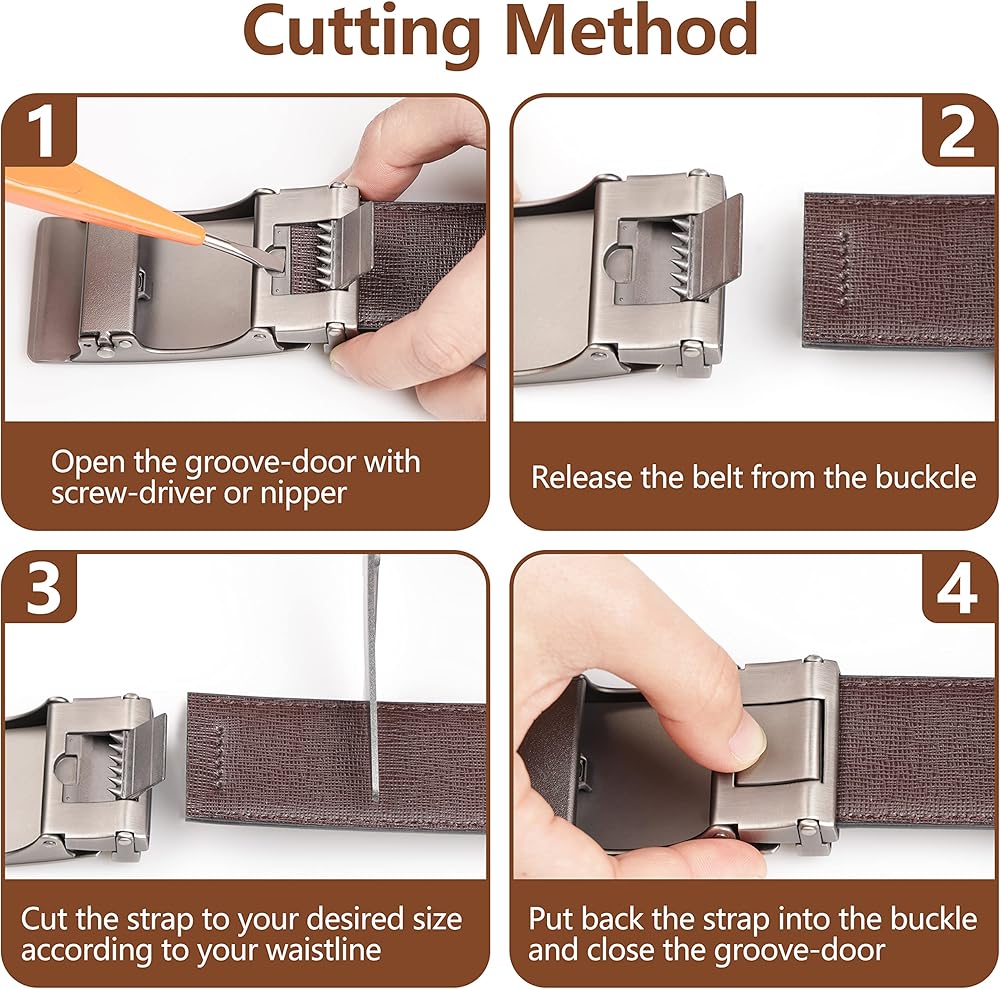 Cutting Method

1

Open the groove-door with screw-driver or nipper

2

Release the belt from the buckle

3

Cut the strap to your desired size according to your waistline

4

Put back the strap into the buckle and close the groove-door