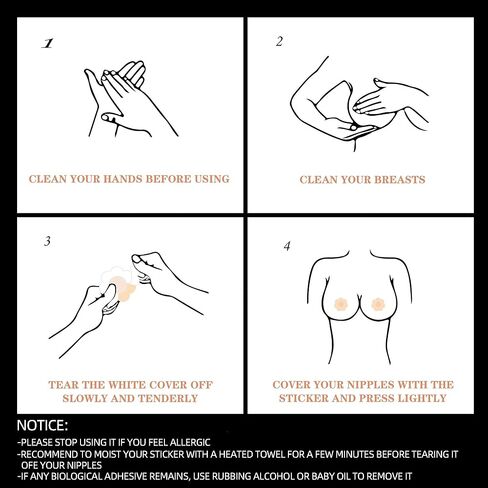 1

CLEAN YOUR HANDS BEFORE USING

2

CLEAN YOUR BREASTS

3

TEAR THE WHITE COVER OFF SLOWLY AND TENDERLY

4

COVER YOUR NIPPLES WITH THE STICKER AND PRESS LIGHTLY

NOTICE:

-PLEASE STOP USING IT IF YOU FEEL ALLERGIC
-RECOMMEND TO MOIST YOUR STICKER WITH A HEATED TOWEL FOR A FEW MINUTES BEFORE TEARING IT OFE YOUR NIPPLES
-IF ANY BIOLOGICAL ADHESIVE REMAINS, USE RUBBING ALCOHOL OR BABY OIL TO REMOVE IT