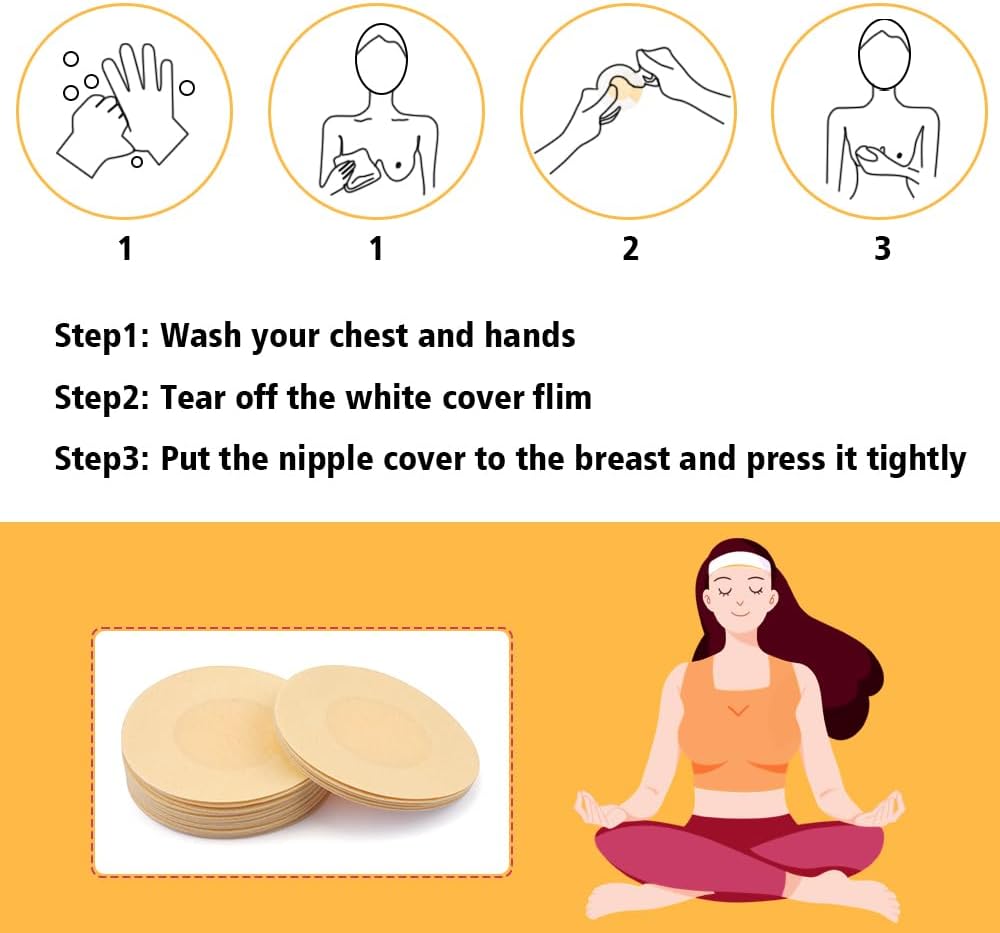 1

1

2

3

Step1: Wash your chest and hands

Step2: Tear off the white cover flim

Step3: Put the nipple cover to the breast and press it tightly