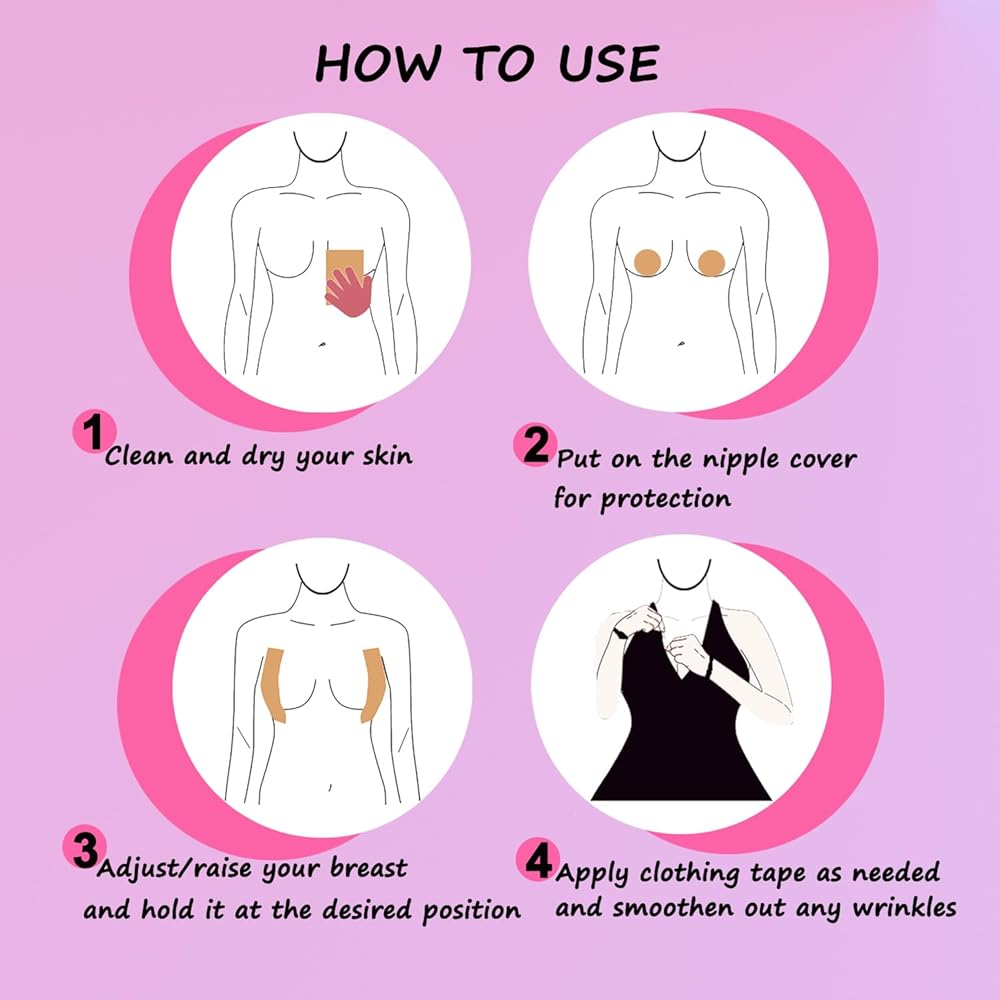 HOW TO USE

1 Clean and dry your skin

2 Put on the nipple cover for protection

3 Adjust/raise your breast and hold it at the desired position

4 Apply clothing tape as needed and smoothen out any wrinkles