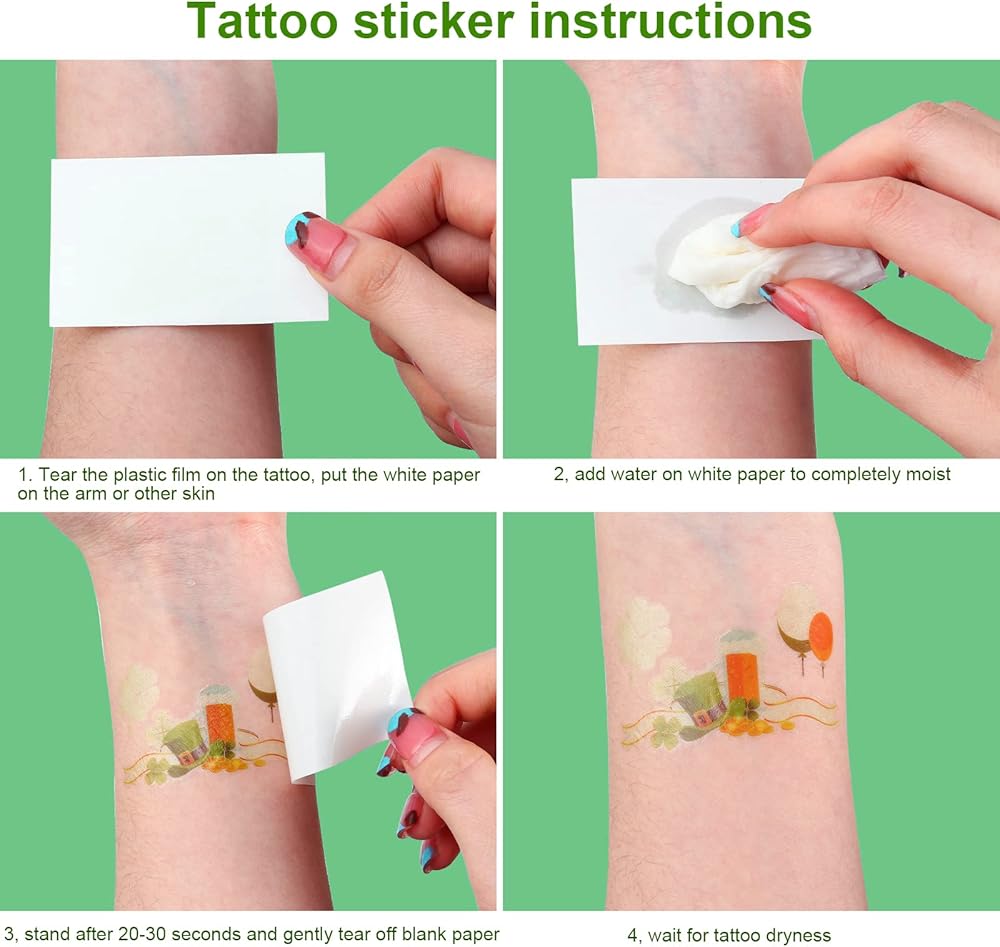 Tattoo sticker instructions

1. Tear the plastic film on the tattoo, put the white paper on the arm or other skin

2, add water on white paper to completely moist

3, stand after 20-30 seconds and gently tear off blank paper

4, wait for tattoo dryness