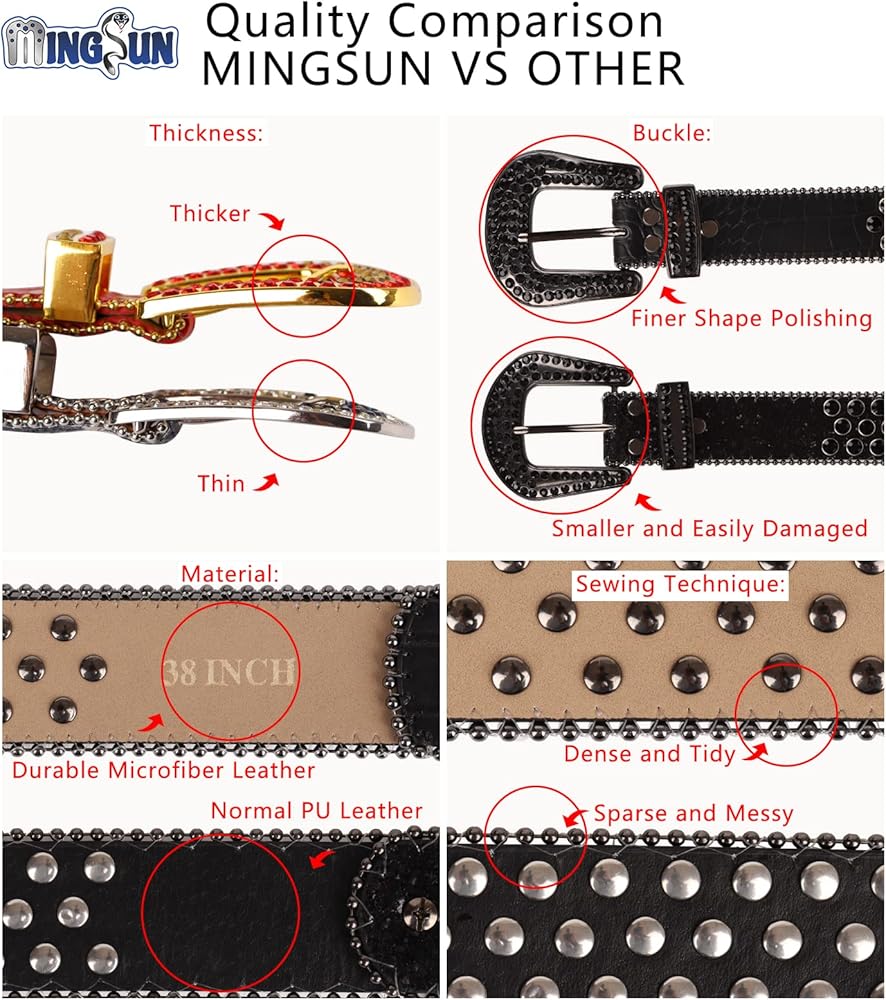 MINGSUN

Quality Comparison
MINGSUN VS OTHER

Thickness:

Thicker

Thin

Buckle:

Finer Shape Polishing

Smaller and Easily Damaged

Material:

38 INCH

Durable Microfiber Leather

Normal PU Leather

Sewing Technique:

Dense and Tidy

Sparse and Messy