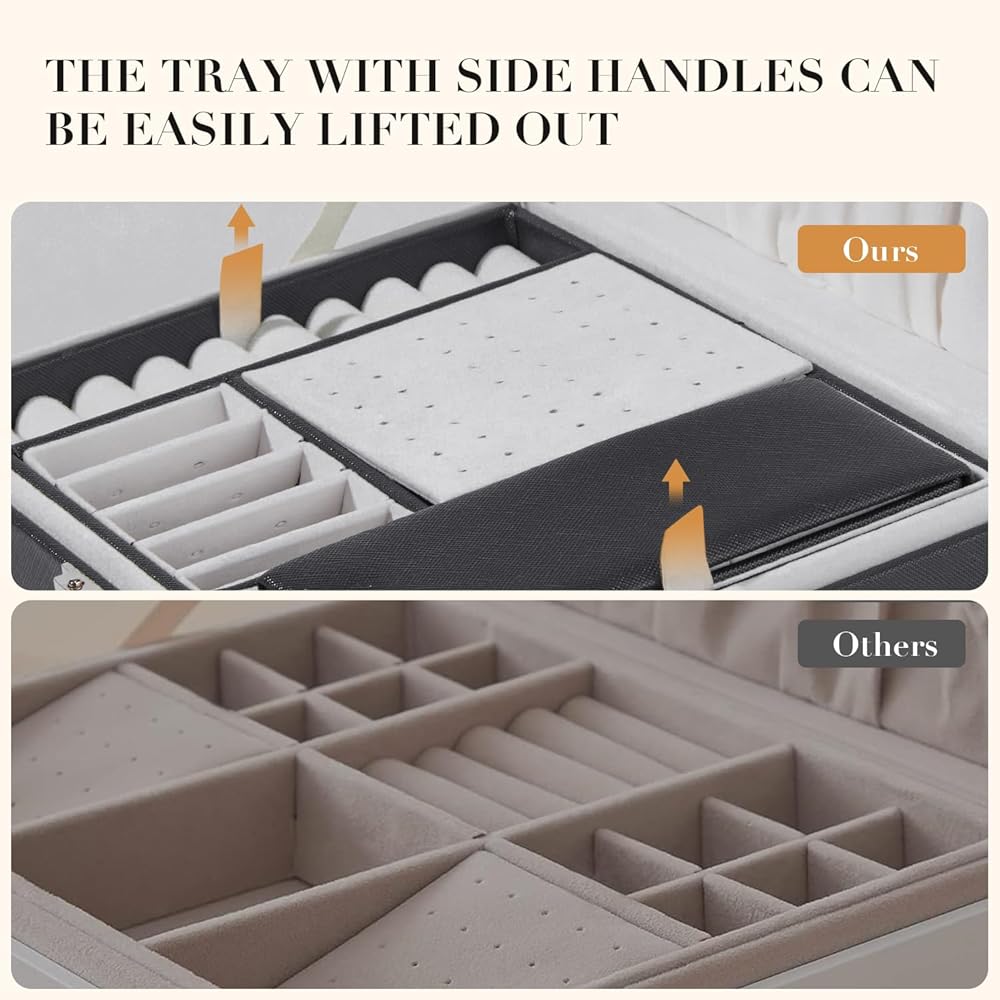 THE TRAY WITH SIDE HANDLES CAN BE EASILY LIFTED OUT

Ours

Others