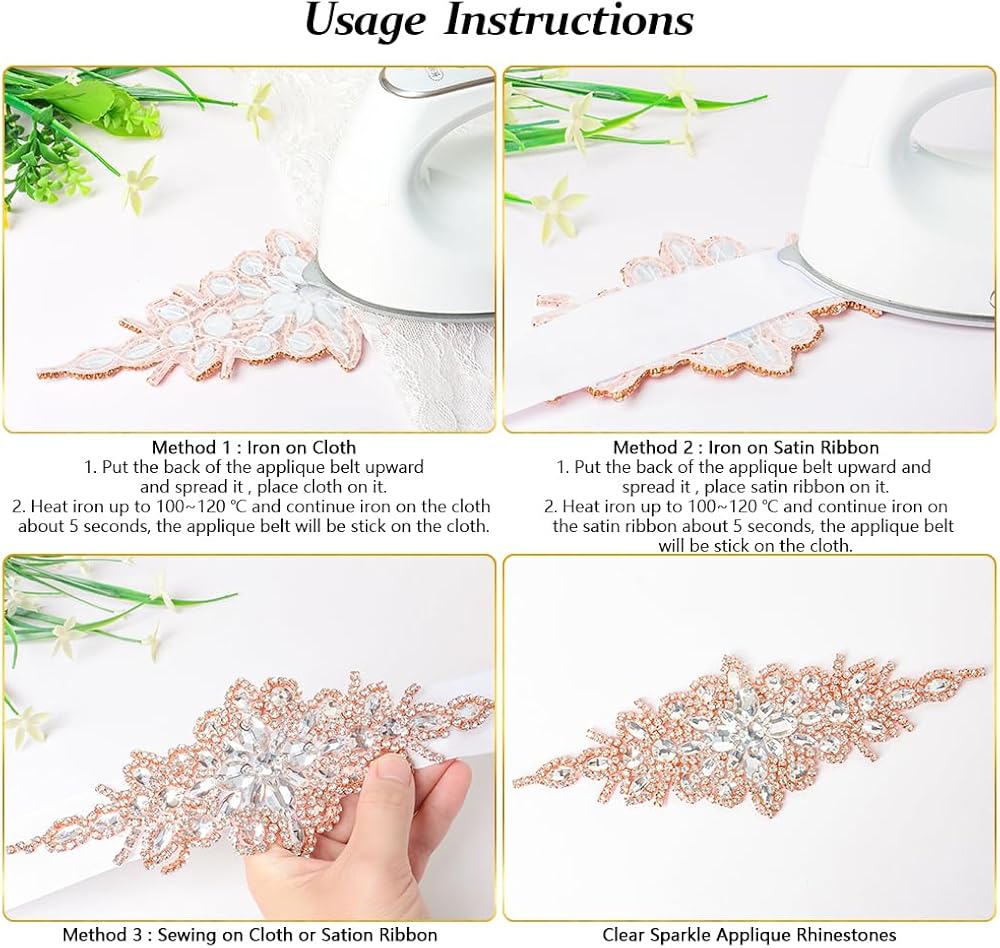 Usage Instructions

Method 1 : Iron on Cloth
1. Put the back of the applique belt upward and spread it , place cloth on it.
2. Heat iron up to 100~120 ℃ and continue iron on the cloth about 5 seconds, the applique belt will be stick on the cloth.

Method 2 : Iron on Satin Ribbon
1. Put the back of the applique belt upward and spread it , place satin ribbon on it.
2. Heat iron up to 100~120 ℃ and continue iron on the satin ribbon about 5 seconds, the applique belt will be stick on the cloth.

Method 3 : Sewing on Cloth or Sation Ribbon

Clear Sparkle Applique Rhinestones