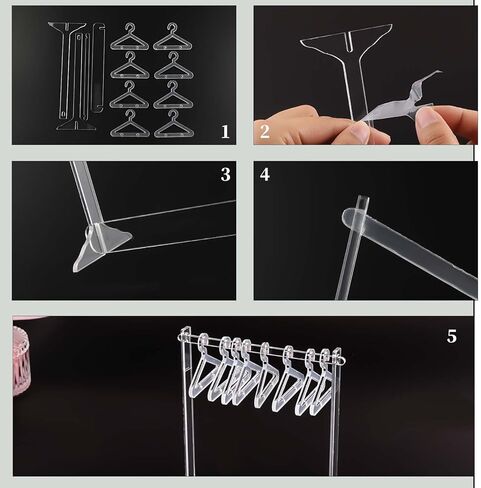 1

2

3

4

5