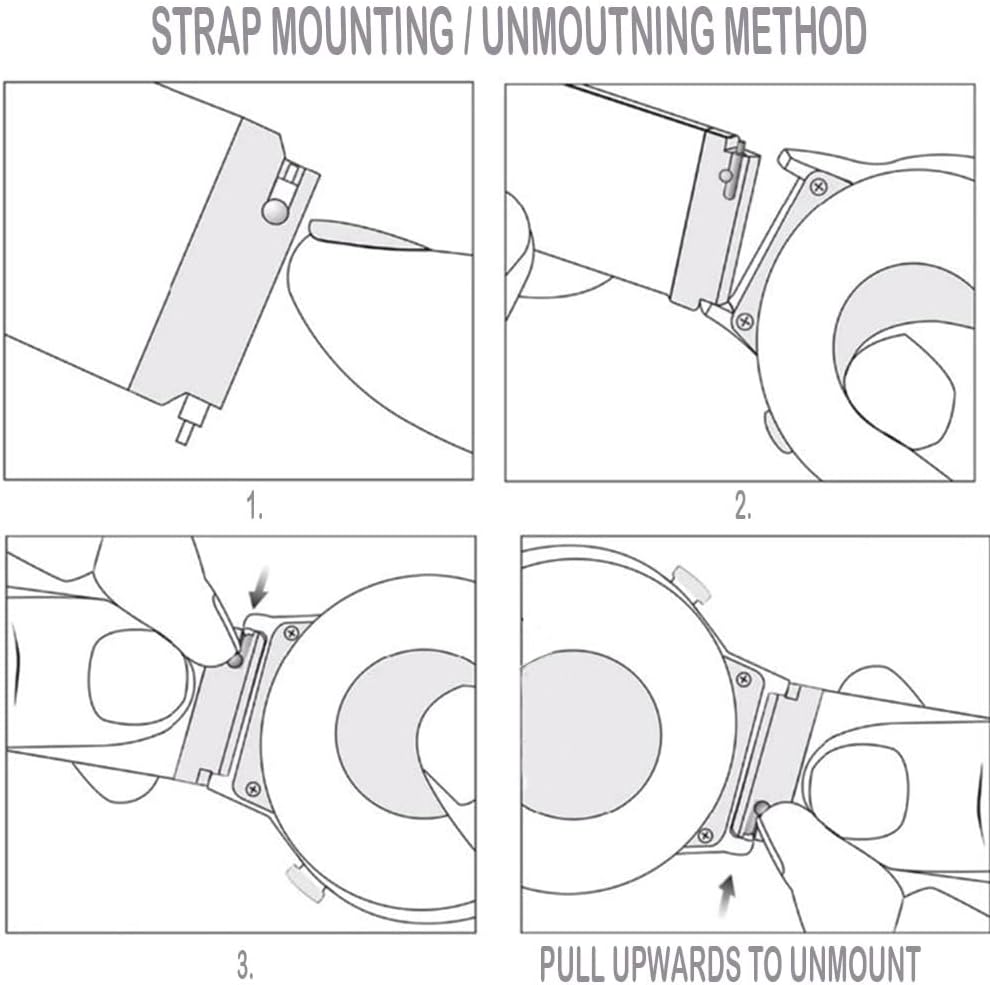 STRAP MOUNTING / UNMOUTNING METHOD

1.

2.

3.

PULL UPWARDS TO UNMOUNT