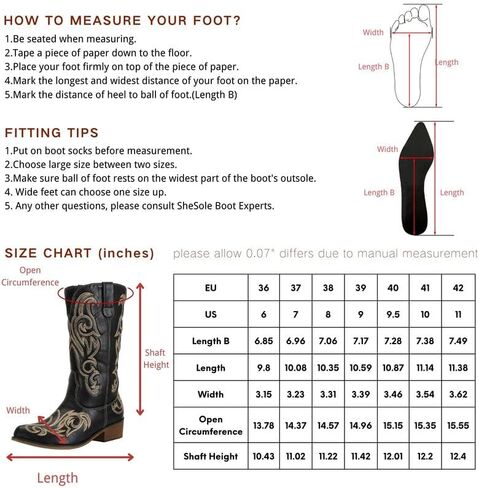 HOW TO MEASURE YOUR FOOT?
1.Be seated when measuring.
2.Tape a piece of paper down to the floor.
3.Place your foot firmly on top of the piece of paper.
4.Mark the longest and widest distance of your foot on the paper.
5.Mark the distance of heel to ball of foot.(Length B)

Width
Length B
Length

FITTING TIPS
1.Put on boot socks before measurement.
2.Choose large size between two sizes.
3.Make sure ball of foot rests on the widest part of the boot's outsole.
4. Wide feet can choose one size up.
5. Any other questions, please consult SheSole Boot Experts.

Width
Length B
Length

SIZE CHART (inches) please allow 0.07" differs due to manual measurement

Open Circumference
Shaft Height
Width
Length

| EU | 36 | 37 | 38 | 39 | 40 | 41 | 42 |
|---|---|---|---|---|---|---|---|
| US | 6 | 7 | 8 | 9 | 9.5 | 10 | 11 |
| Length B | 6.85 | 6.96 | 7.06 | 7.17 | 7.28 | 7.38 | 7.49 |
| Length | 9.8 | 10.08 | 10.35 | 10.59 | 10.87 | 11.14 | 11.38 |
| Width | 3.15 | 3.23 | 3.31 | 3.39 | 3.46 | 3.54 | 3.62 |
| Open Circumference | 13.78 | 14.37 | 14.57 | 14.96 | 15.15 | 15.35 | 15.55 |
| Shaft Height | 10.43 | 11.02 | 11.22 | 11.42 | 12.01 | 12.2 | 12.4 |