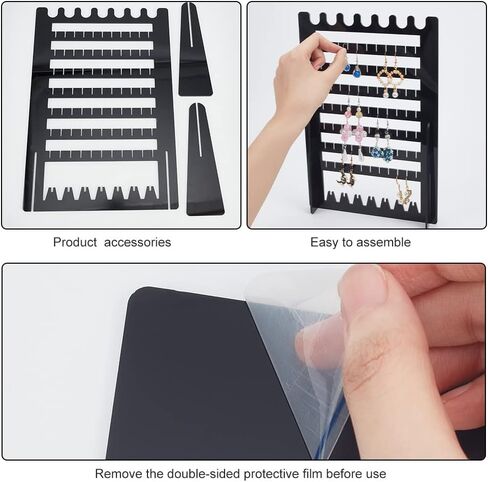 Product  accessories

Easy to assemble

Remove the double-sided protective film before use