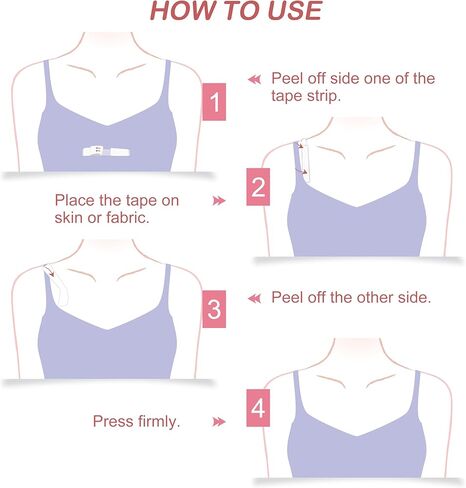 HOW TO USE

1

Peel off side one of the tape strip.

Place the tape on skin or fabric.

2

3

Peel off the other side.

Press firmly.

4