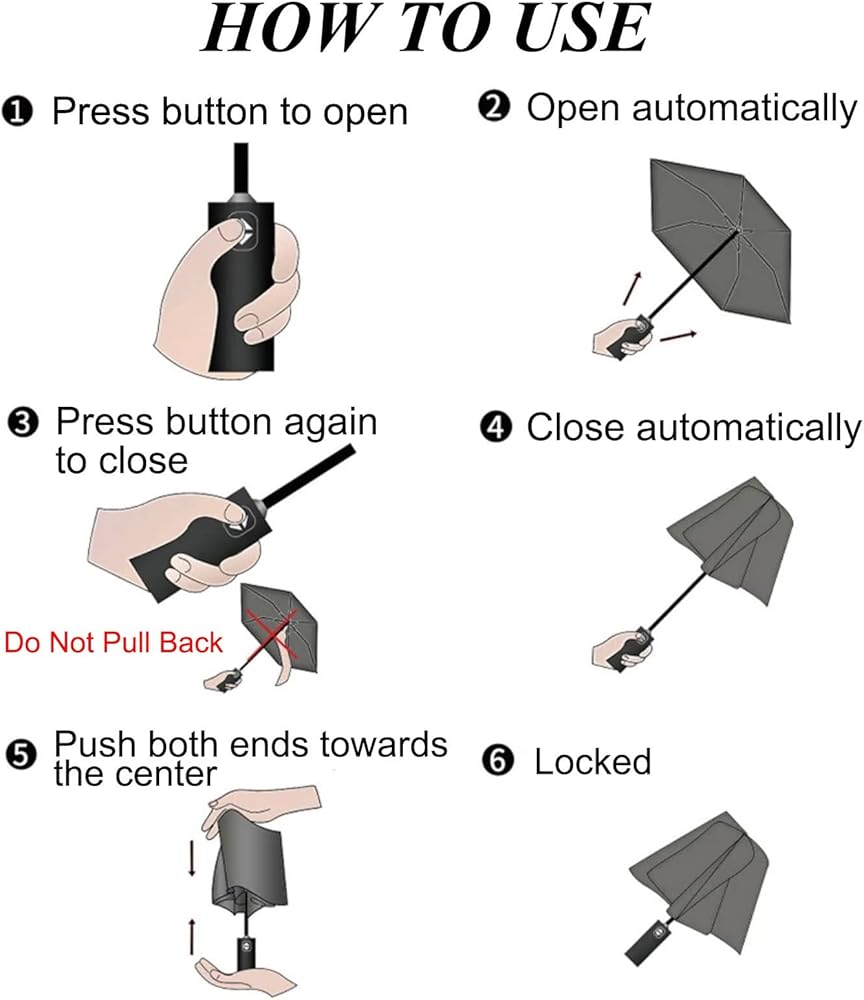 HOW TO USE

❶ Press button to open

❷ Open automatically

❸ Press button again to close

Do Not Pull Back

❹ Close automatically

❺ Push both ends towards the center

❻ Locked