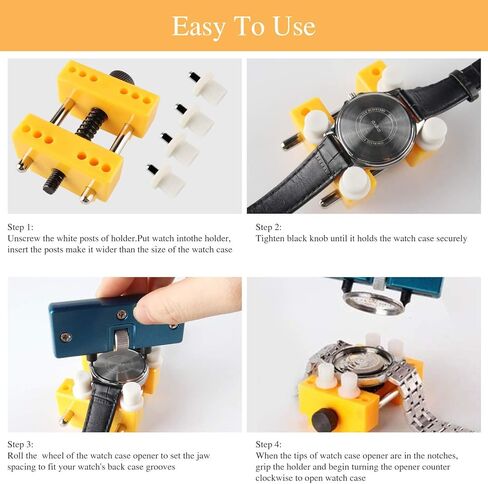 Easy To Use

Step 1:
Unscrew the white posts of holder.Put watch intothe holder, insert the posts make it wider than the size of the watch case

Step 2:
Tighten black knob until it holds the watch case securely

Step 3:
Roll the wheel of the watch case opener to set the jaw spacing to fit your watch's back case grooves

Step 4:
When the tips of watch case opener are in the notches, grip the holder and begin turning the opener counter clockwise to open watch case