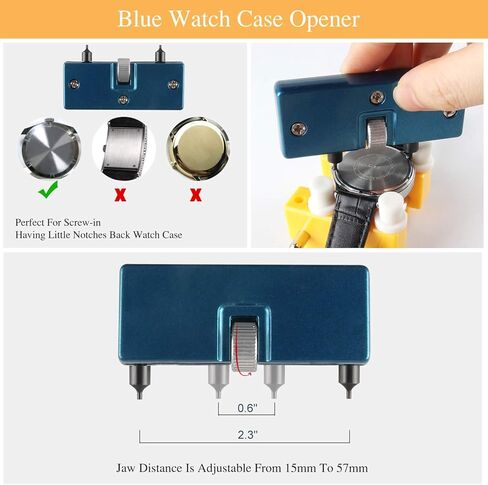 Blue Watch Case Opener

Perfect For Screw-in
Having Little Notches Back Watch Case

0.6"

2.3"

Jaw Distance Is Adjustable From 15mm To 57mm