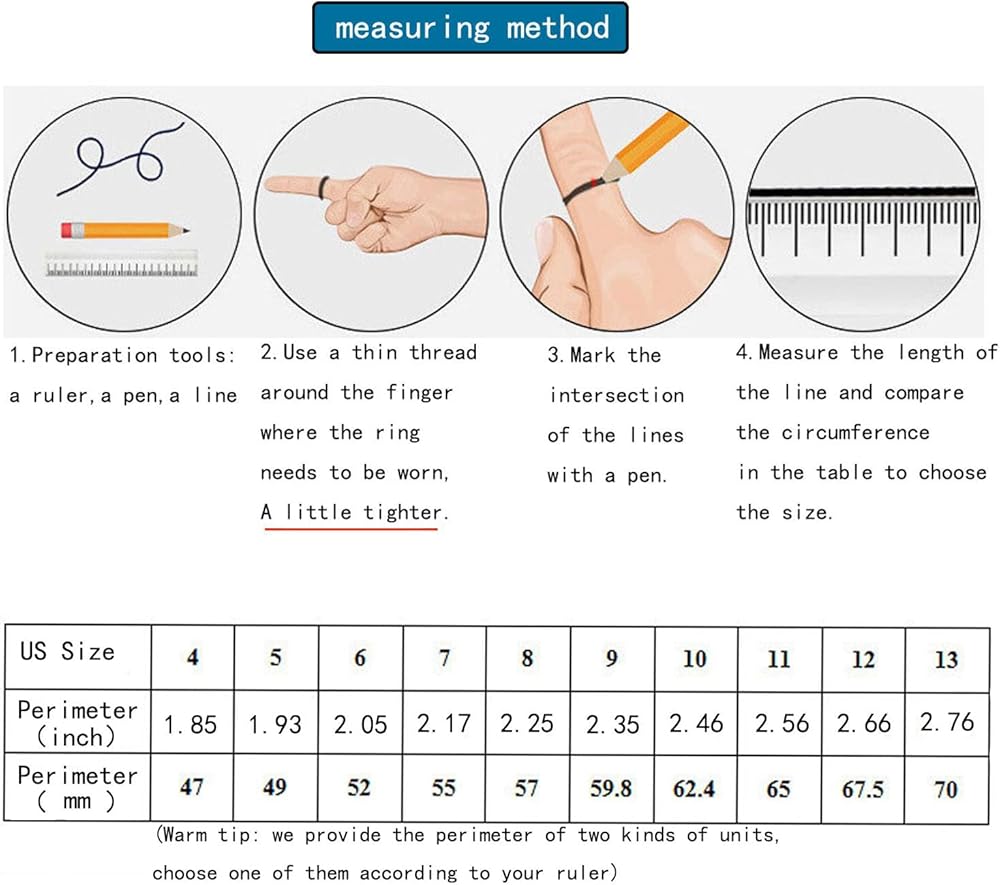 measuring method

1.Preparation tools: a ruler,a pen,a line

2.Use a thin thread around the finger where the ring needs to be worn, A little tighter.

3.Mark the intersection of the lines with a pen.

4.Measure the length of the line and compare the circumference in the table to choose the size.

| US Size | 4 | 5 | 6 | 7 | 8 | 9 | 10 | 11 | 12 | 13 |
|---|---|---|---|---|---|---|---|---|---|---|
| Perimeter (inch) | 1.85 | 1.93 | 2.05 | 2.17 | 2.25 | 2.35 | 2.46 | 2.56 | 2.66 | 2.76 |
| Perimeter ( mm ) | 47 | 49 | 52 | 55 | 57 | 59.8 | 62.4 | 65 | 67.5 | 70 |

(Warm tip: we provide the perimeter of two kinds of units, choose one of them according to your ruler)